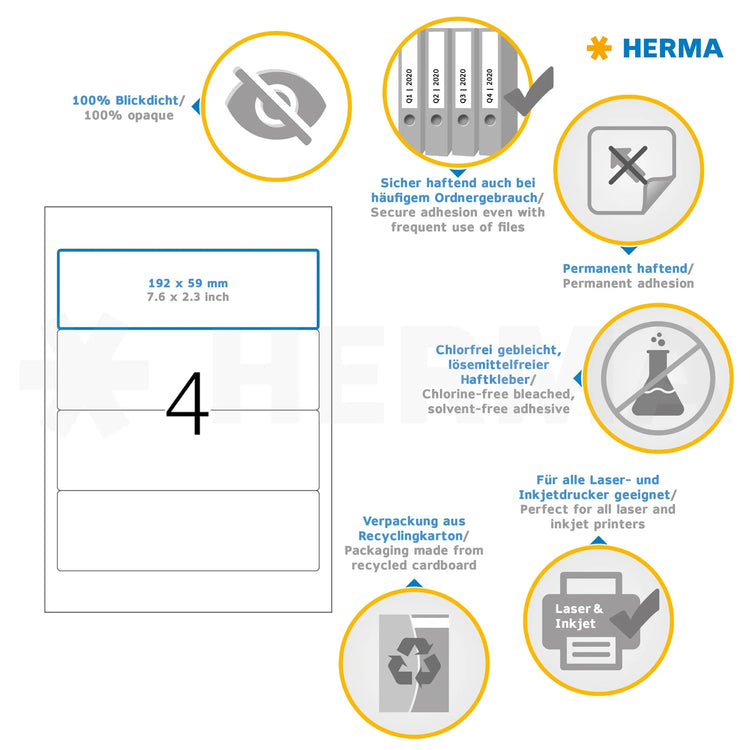 HERMA

100% Blickdicht/
100% opaque

Q1 | 2020
Q2 | 2020
Q3 | 2020
Q4 | 2020

Sicher haftend auch bei häufigem Ordnergebrauch/
Secure adhesion even with frequent use of files

Permanent haftend/
Permanent adhesion

192 x 59 mm
7.6 x 2.3 inch

4

HERMA

Chlorfrei gebleicht, lösemittelfreier Haftkleber/
Chlorine-free bleached, solvent-free adhesive

Für alle Laser- und Inkjetdrucker geeignet/
Perfect for all laser and inkjet printers

Verpackung aus Recyclingkarton/
Packaging made from recycled cardboard

Laser & Inkjet