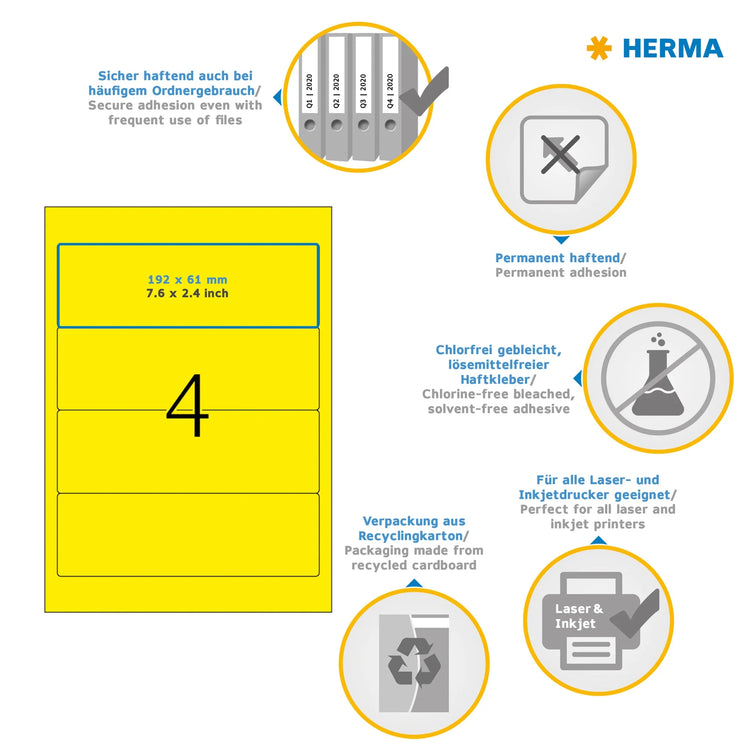 HERMA

Sicher haftend auch bei häufigem Ordnergebrauch/
Secure adhesion even with frequent use of files

Q1 | 2020
Q2 | 2020
Q3 | 2020
Q4 | 2020

Permanent haftend/
Permanent adhesion

192 x 61 mm
7.6 x 2.4 inch

4

Chlorfrei gebleicht, lösemittelfreier Haftkleber/
Chlorine-free bleached, solvent-free adhesive

Für alle Laser- und Inkjetdrucker geeignet/
Perfect for all laser and inkjet printers

Verpackung aus Recyclingkarton/
Packaging made from recycled cardboard

Laser & Inkjet