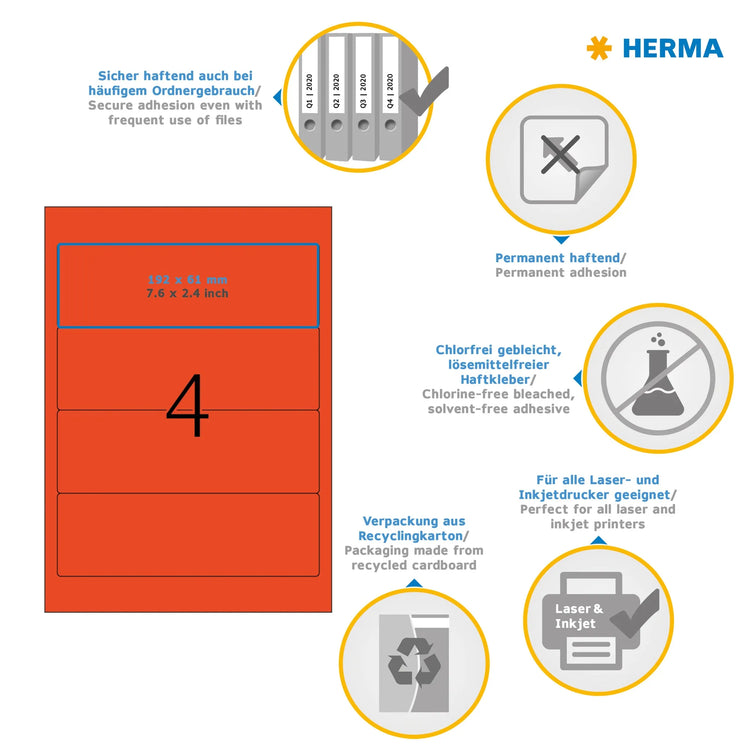 HERMA

Sicher haftend auch bei häufigem Ordnergebrauch/
Secure adhesion even with frequent use of files

Q1 | 2020
Q2 | 2020
Q3 | 2020
Q4 | 2020

Permanent haftend/
Permanent adhesion

192 x 61 mm
7.6 x 2.4 inch

4

Chlorfrei gebleicht, lösemittelfreier Haftkleber/
Chlorine-free bleached, solvent-free adhesive

Für alle Laser- und Inkjetdrucker geeignet/
Perfect for all laser and inkjet printers

Verpackung aus Recyclingkarton/
Packaging made from recycled cardboard

Laser & Inkjet