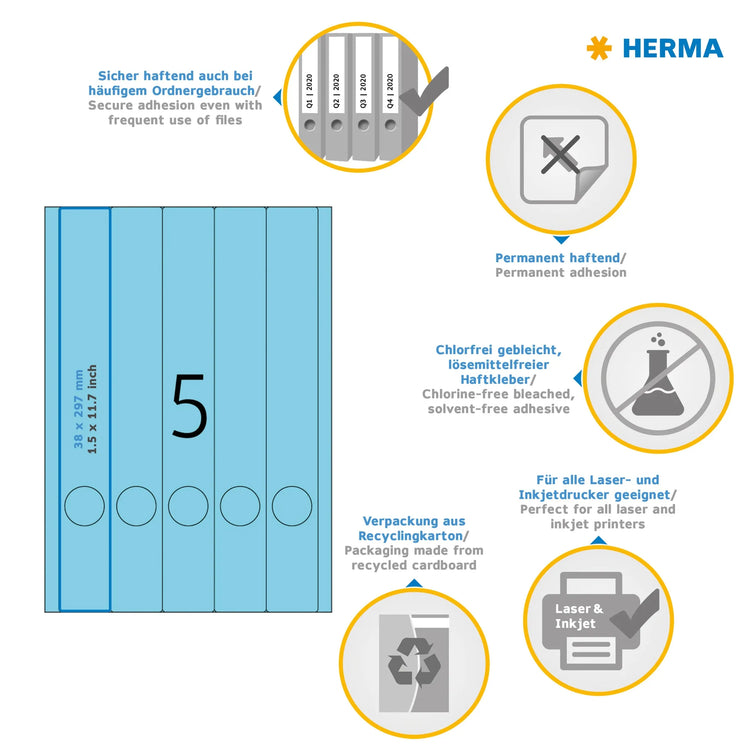 HERMA

Sicher haftend auch bei häufigem Ordnergebrauch/
Secure adhesion even with frequent use of files

Q1 | 2020
Q2 | 2020
Q3 | 2020
Q4 | 2020

Permanent haftend/
Permanent adhesion

38 x 297 mm
1.5 x 11.7 inch

5

Chlorfrei gebleicht, lösemittelfreier Haftkleber/
Chlorine-free bleached, solvent-free adhesive

Für alle Laser- und Inkjetdrucker geeignet/
Perfect for all laser and inkjet printers

Verpackung aus Recyclingkarton/
Packaging made from recycled cardboard

Laser & Inkjet