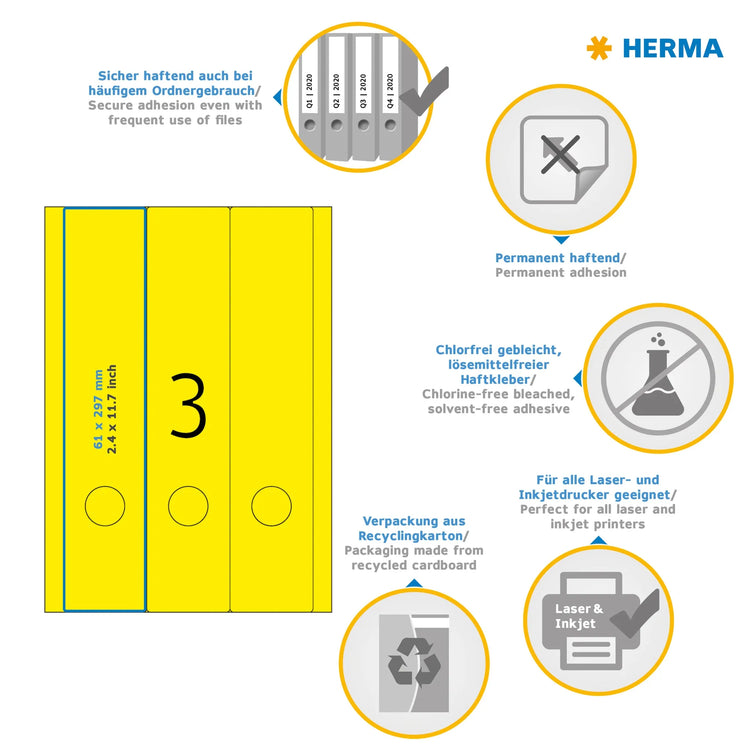 HERMA

Sicher haftend auch bei häufigem Ordnergebrauch/ Secure adhesion even with frequent use of files

Q1 | 2020
Q2 | 2020
Q3 | 2020
Q4 | 2020

Permanent haftend/ Permanent adhesion

61 x 297 mm
2.4 x 11.7 inch

3

Chlorfrei gebleicht, lösemittelfreier Haftkleber/ Chlorine-free bleached, solvent-free adhesive

Für alle Laser- und Inkjetdrucker geeignet/ Perfect for all laser and inkjet printers

Verpackung aus Recyclingkarton/ Packaging made from recycled cardboard

Laser & Inkjet